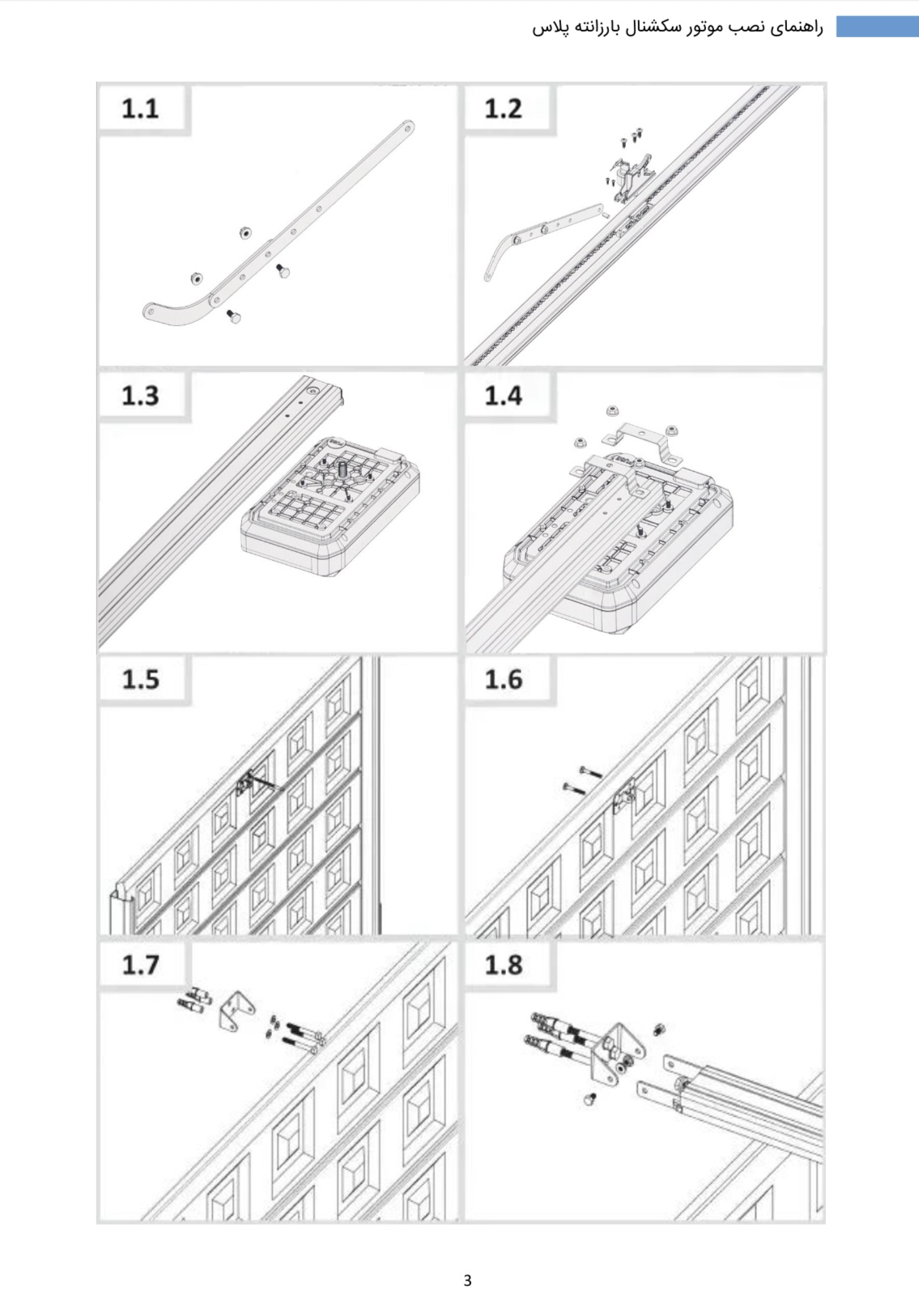 راهنمای نصب موتور سکشنال بارزانته پلاس

1.1

1.2

1.3

1.4

1.5

1.6

1.7

1.8

3